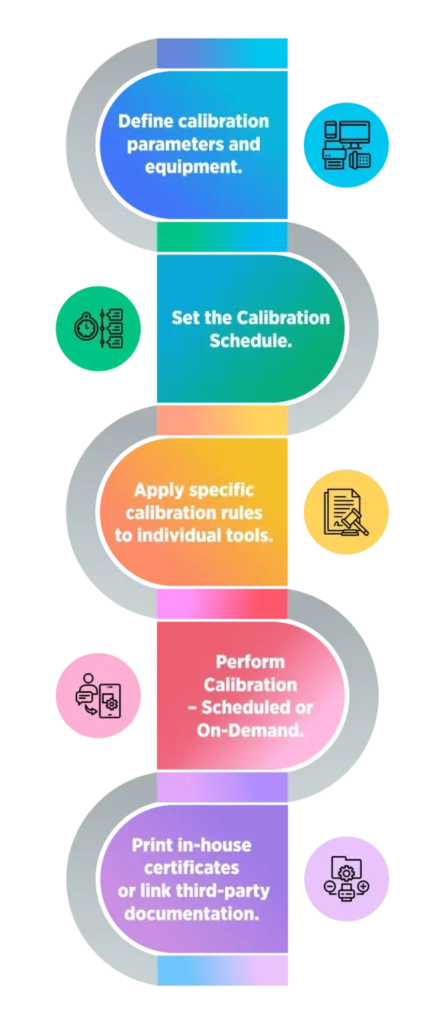 Define calibration parameters and equipment.

Set the Calibration Schedule.

Apply specific calibration rules to individual tools.

Perform Calibration – Scheduled or On-Demand.

Print in-house certificates or link third-party documentation.